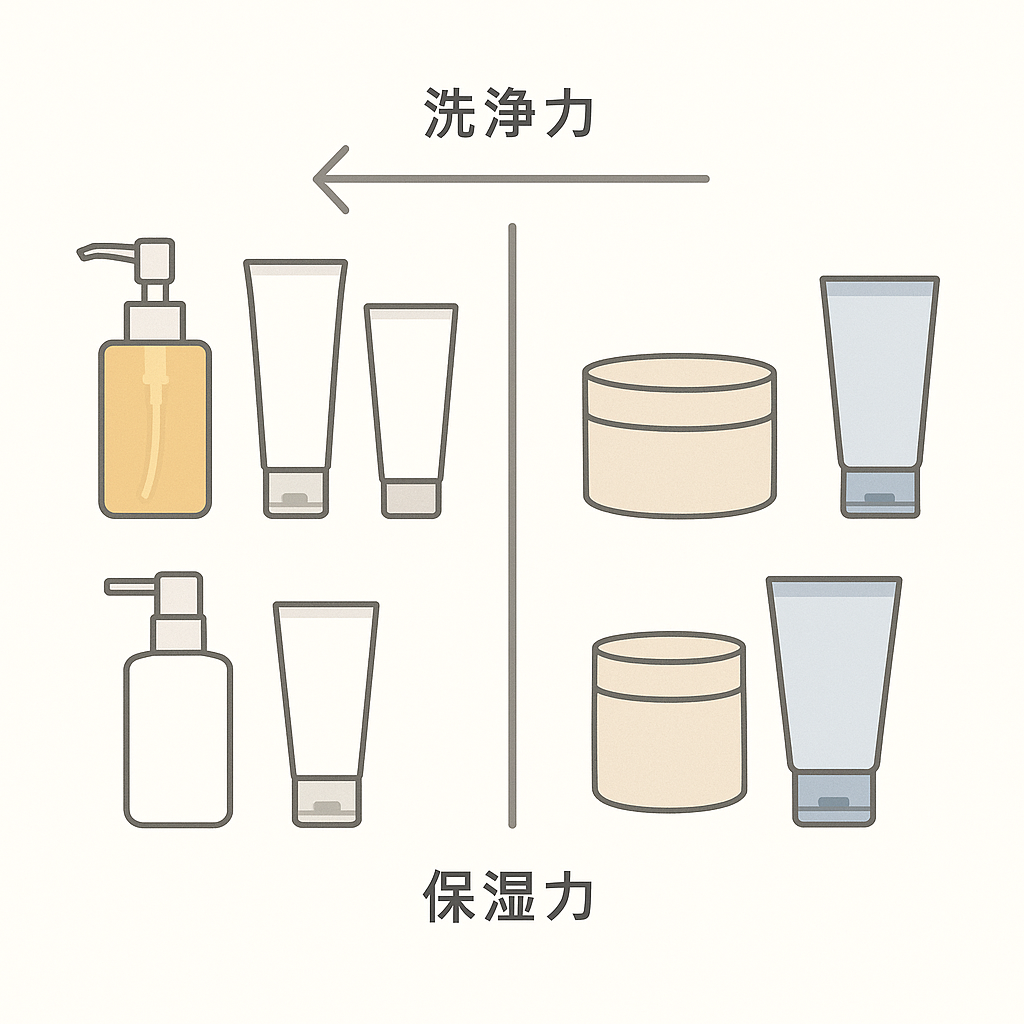 洗浄力

保湿力